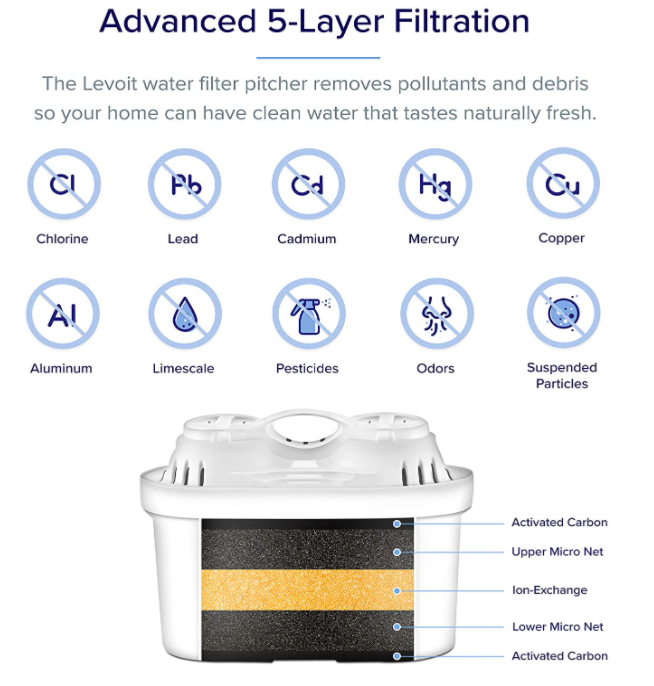 Advanced 5-Layer Filtration

The Levoit water filter pitcher removes pollutants and debris so your home can have clean water that tastes naturally fresh.

Cl
Chlorine

Pb
Lead

Cd
Cadmium

Hg
Mercury

Cu
Copper

Al
Aluminum

Limescale

Pesticides

Odors

Suspended Particles

Activated Carbon

Upper Micro Net

Ion-Exchange

Lower Micro Net

Activated Carbon